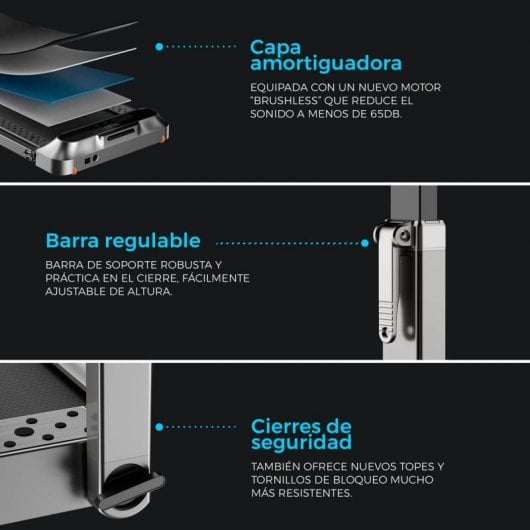 Capa amortiguadora

EQUIPADA CON UN NUEVO MOTOR "BRUSHLESS" QUE REDUCE EL SONIDO A MENOS DE 65DB.

Barra regulable

BARRA DE SOPORTE ROBUSTA Y PRÁCTICA EN EL CIERRE, FÁCILMENTE AJUSTABLE DE ALTURA.

Cierres de seguridad

TAMBIÉN OFRECE NUEVOS TOPES Y TORNILLOS DE BLOQUEO MUCHO MÁS RESISTENTES.