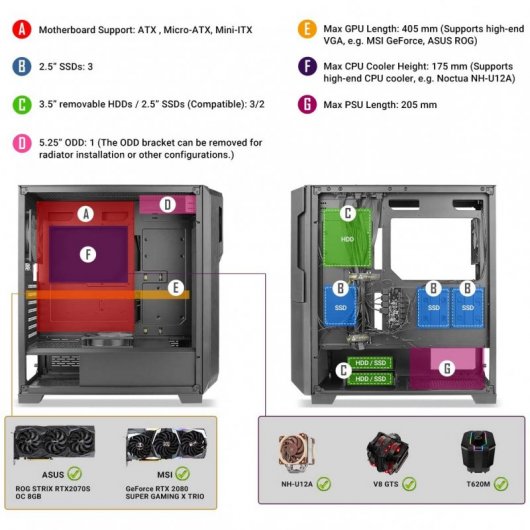 A Motherboard Support: ATX , Micro-ATX, Mini-ITX

B 2.5" SSDs: 3

C 3.5" removable HDDs / 2.5" SSDs (Compatible): 3/2

D 5.25" ODD: 1 (The ODD bracket can be removed for radiator installation or other configurations.)

E Max GPU Length: 405 mm (Supports high-end VGA, e.g. MSI GeForce, ASUS ROG)

F Max CPU Cooler Height: 175 mm (Supports high-end CPU cooler, e.g. Noctua NH-U12A)

G Max PSU Length: 205 mm

A
D
F
E

C
HDD
B
SSD
B
SSD
B
SSD
C
HDD / SSD
HDD / SSD
G

ASUS
ROG STRIX RTX2070S OC 8GB

MSI
GeForce RTX 2080 SUPER GAMING X TRIO

NH-U12A

V8 GTS

T620M