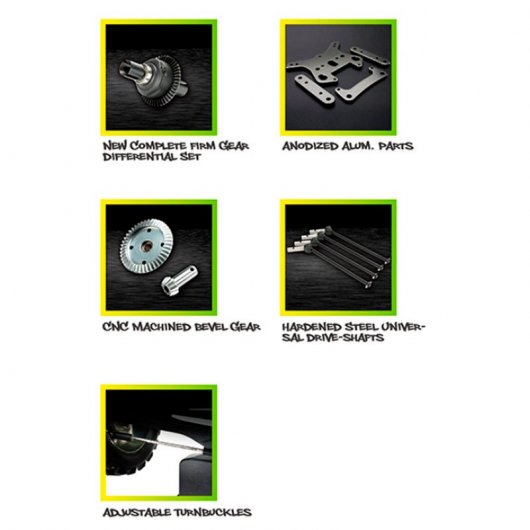 NEW COMPLETE FIRM GEAR DIFFERENTIAL SET

ANODIZED ALUM. PARTS

CNC MACHINED BEVEL GEAR

HARDENED STEEL UNIVERSAL DRIVE-SHAFTS

ADJUSTABLE TURNBUCKLES