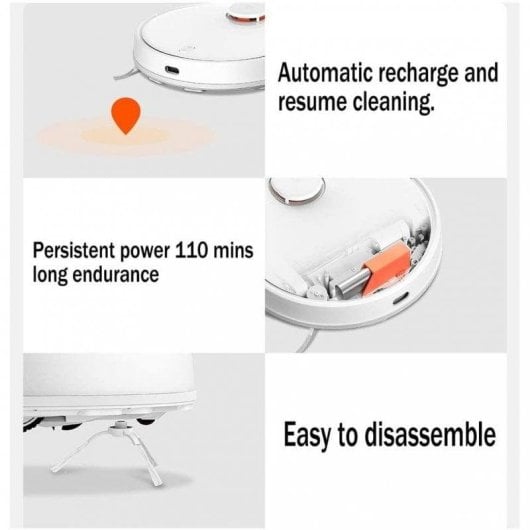 Automatic recharge and resume cleaning.

Persistent power 110 mins long endurance

Easy to disassemble