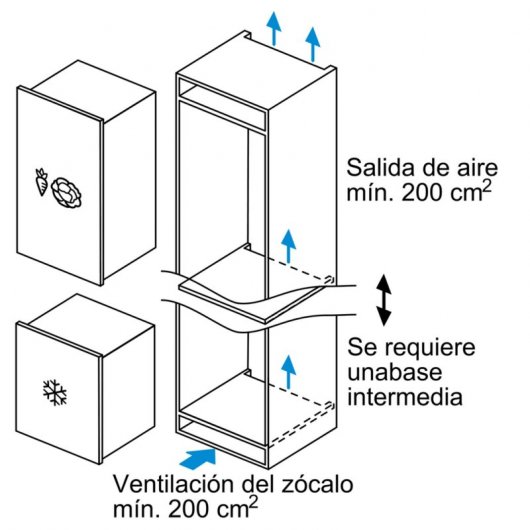 Salida de aire mín. 200 $cm^2$

Se requiere unabase intermedia

Ventilación del zócalo mín. 200 $cm^2$