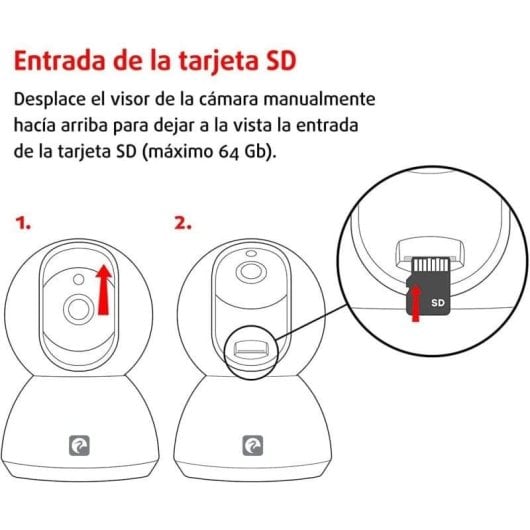 Entrada de la tarjeta SD

Desplace el visor de la cámara manualmente hacía arriba para dejar a la vista la entrada de la tarjeta SD (máximo 64 Gb).

1.

2.

SD