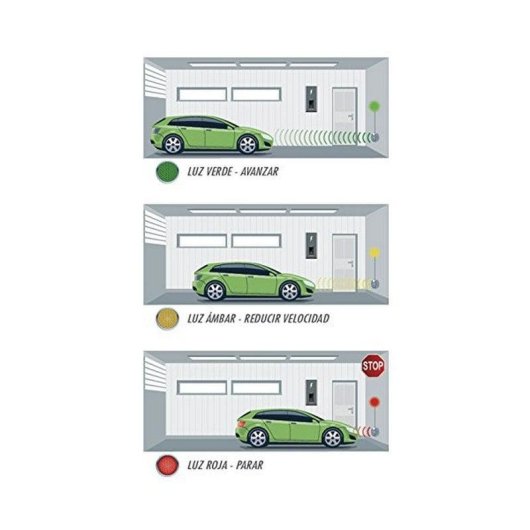 LUZ VERDE - AVANZAR

LUZ ÁMBAR - REDUCIR VELOCIDAD

STOP

LUZ ROJA - PARAR