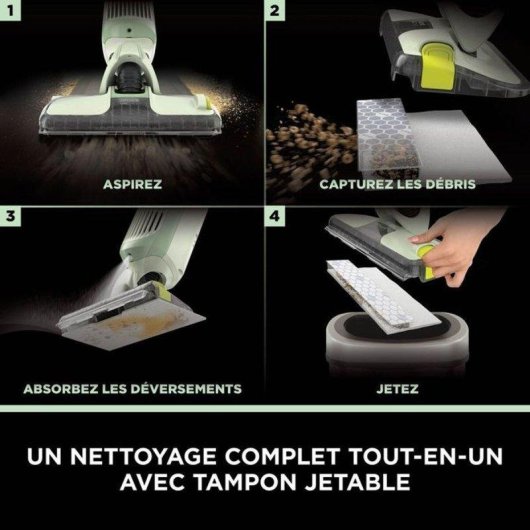 1

ASPIREZ

2

CAPTUREZ LES DÉBRIS

3

ABSORBEZ LES DÉVERSEMENTS

4

JETEZ

UN NETTOYAGE COMPLET TOUT-EN-UN AVEC TAMPON JETABLE