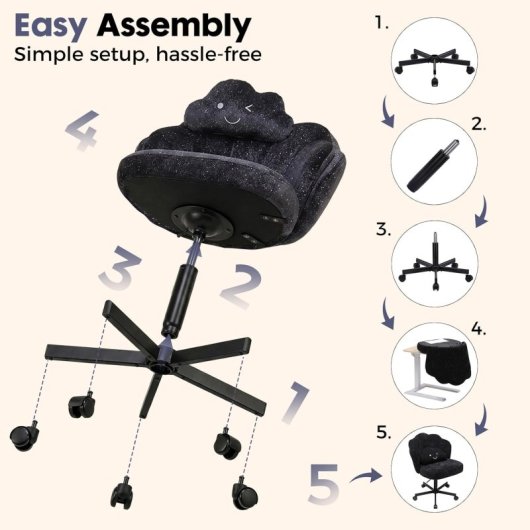 Easy Assembly
Simple setup, hassle-free

4

3

2

1

5

1.

2.

3.

4.

5.