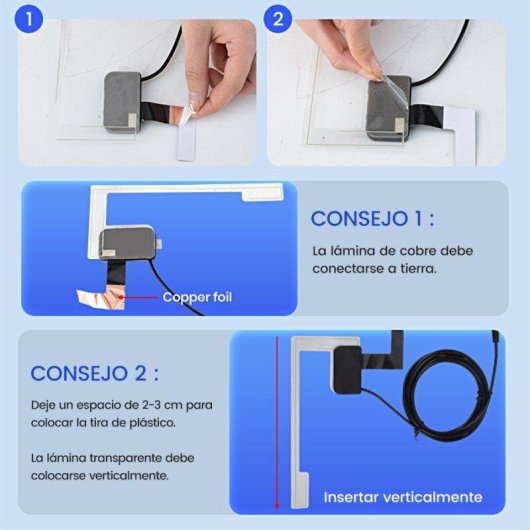 1

2

Copper foil

CONSEJO 1 :

La lámina de cobre debe conectarse a tierra.

CONSEJO 2 :

Deje un espacio de 2-3 cm para colocar la tira de plástico.

La lámina transparente debe colocarse verticalmente.

Insertar verticalmente