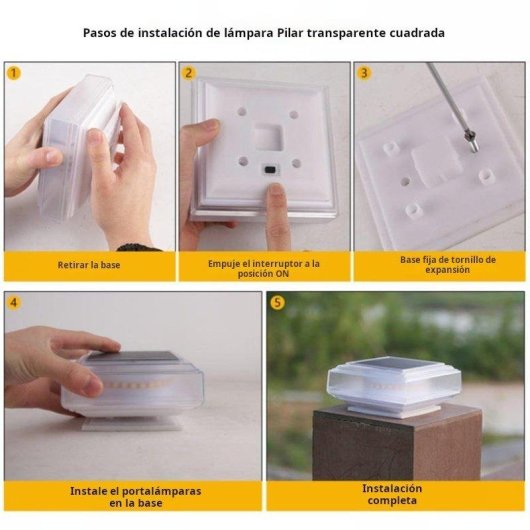 Pasos de instalación de lámpara Pilar transparente cuadrada

1
Retirar la base

2
Empuje el interruptor a la posición ON

3
Base fija de tornillo de expansión

4
Instale el portalámparas en la base

5
Instalación completa