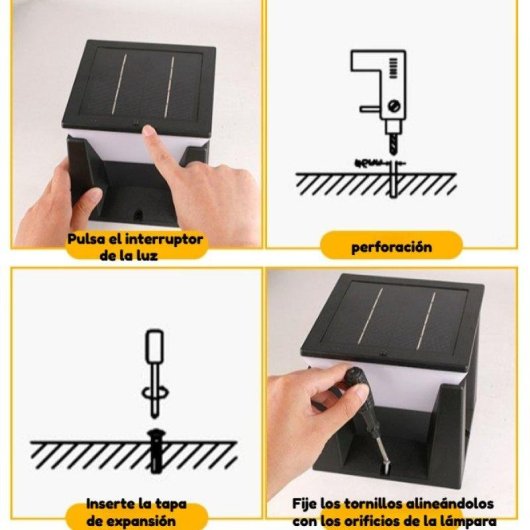 Pulsa el interruptor de la luz

perforación

Inserte la tapa de expansión

Fije los tornillos alineándolos con los orificios de la lámpara