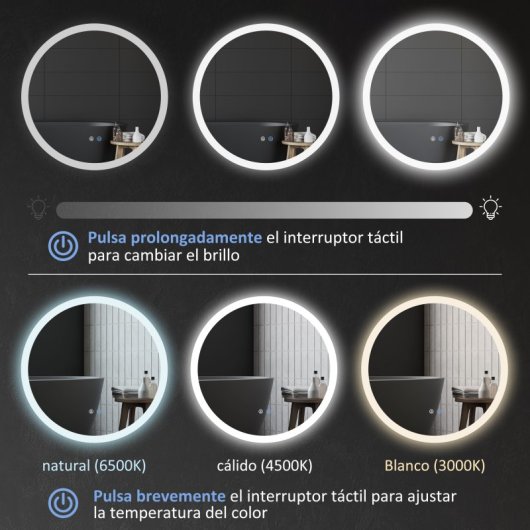 Pulsa prolongadamente el interruptor táctil para cambiar el brillo

natural (6500K)

cálido (4500K)

Blanco (3000K)

Pulsa brevemente el interruptor táctil para ajustar la temperatura del color