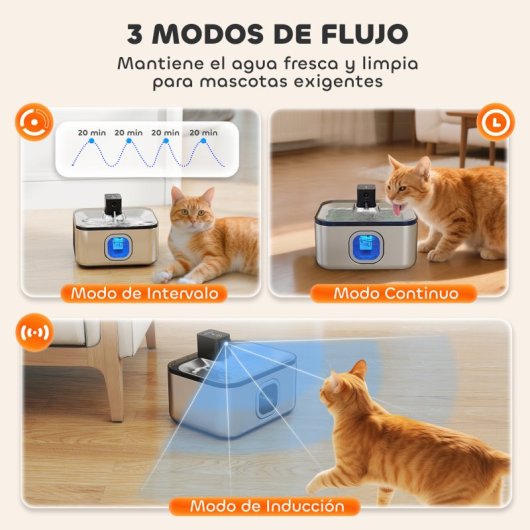 3 MODOS DE FLUJO

Mantiene el agua fresca y limpia para mascotas exigentes

20 min 20 min 20 min 20 min

Modo de Intervalo

Modo Continuo

Modo de Inducción