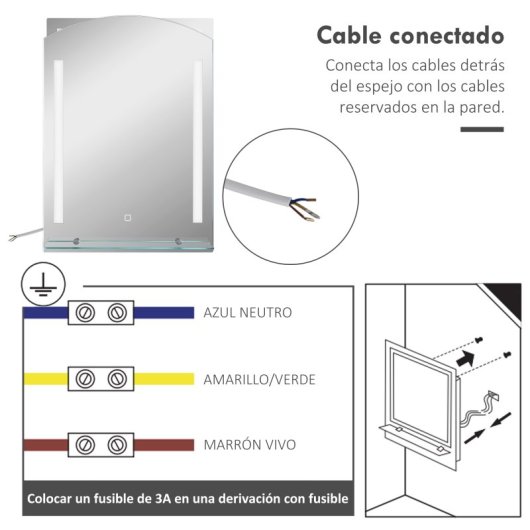 Cable conectado

Conecta los cables detrás del espejo con los cables reservados en la pared.

AZUL NEUTRO

AMARILLO/VERDE

MARRÓN VIVO

Colocar un fusible de 3A en una derivación con fusible