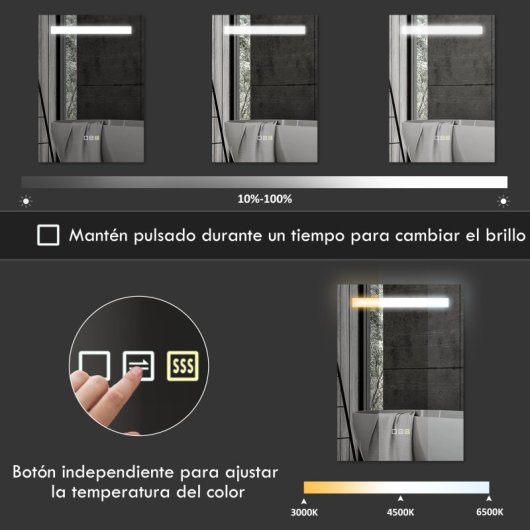 10%-100%

Mantén pulsado durante un tiempo para cambiar el brillo

SSS

Botón independiente para ajustar la temperatura del color

3000K 4500K 6500K