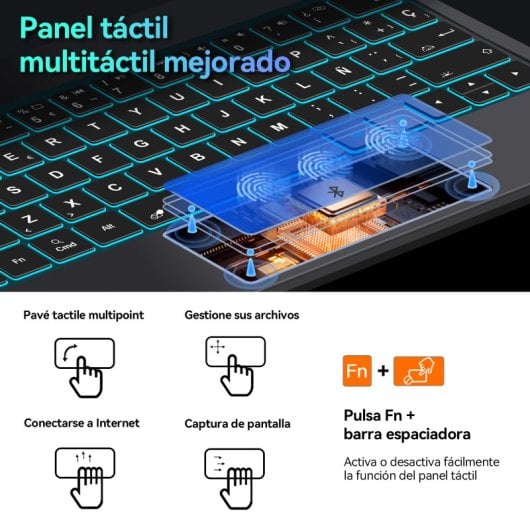 Panel táctil multitáctil mejorado

Pavé tactile multipoint

Gestione sus archivos

Conectarse a Internet

Captura de pantalla

Fn +

Pulsa Fn + barra espaciadora

Activa o desactiva fácilmente la función del panel táctil