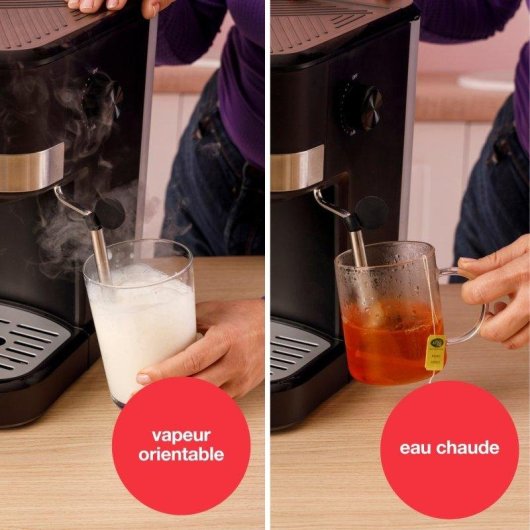 vapeur orientable

eau chaude