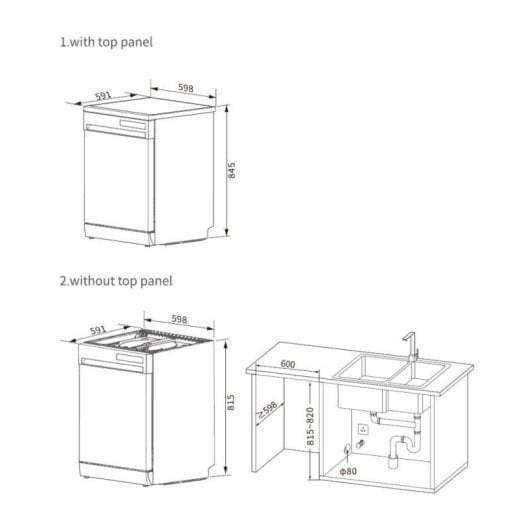 1.with top panel

591

598

845

2.without top panel

591

598

815

600

≥598

815~820

φ80