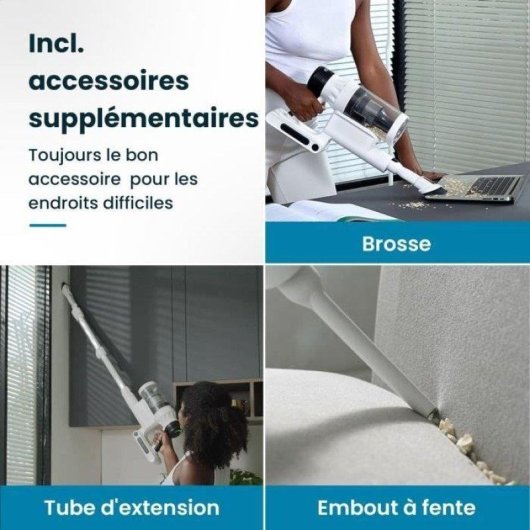 Incl. accessoires supplémentaires

Toujours le bon accessoire  pour les endroits difficiles

Brosse

Tube d'extension

Embout à fente