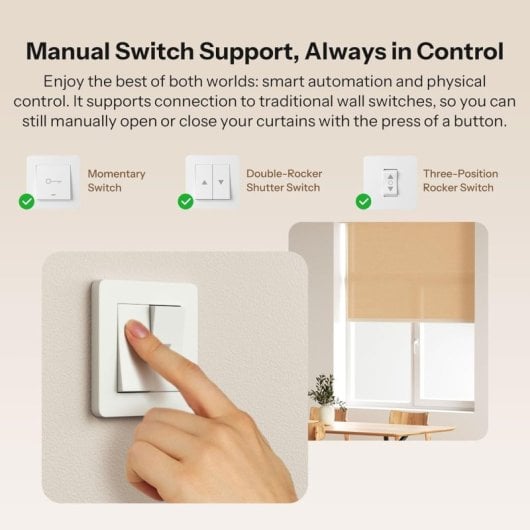 Manual Switch Support, Always in Control

Enjoy the best of both worlds: smart automation and physical control. It supports connection to traditional wall switches, so you can still manually open or close your curtains with the press of a button.

Momentary Switch

Double-Rocker Shutter Switch

Three-Position Rocker Switch