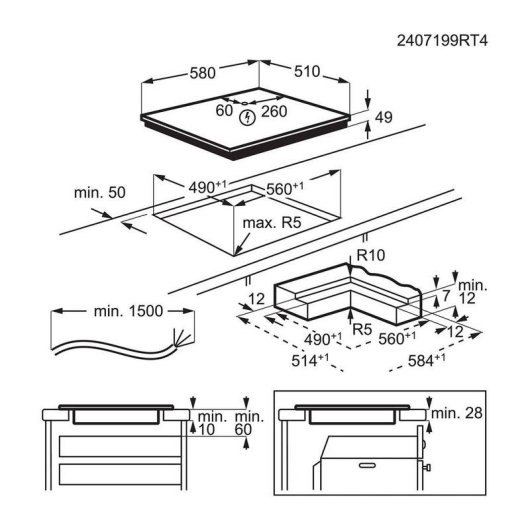 2407199RT4

580
510
60
260
49

min. 50
$490^{+1}$
$560^{+1}$
max. R5

R10
min.
12
7
12
R5
12
$490^{+1}$
$560^{+1}$
$514^{+1}$
$584^{+1}$

min. 1500

min.
10
min.
60

min. 28