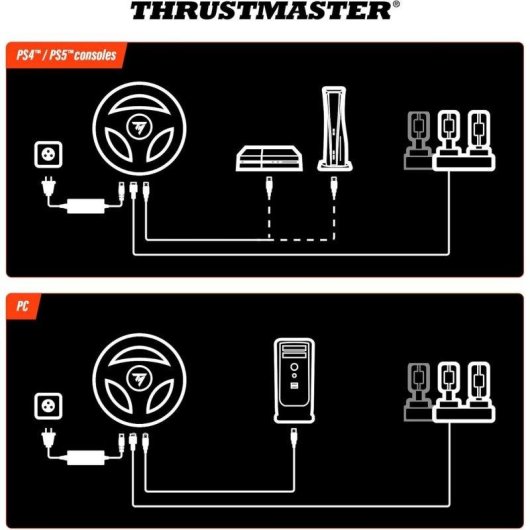 THRUSTMASTER®

PS4™ / PS5™ consoles

PC