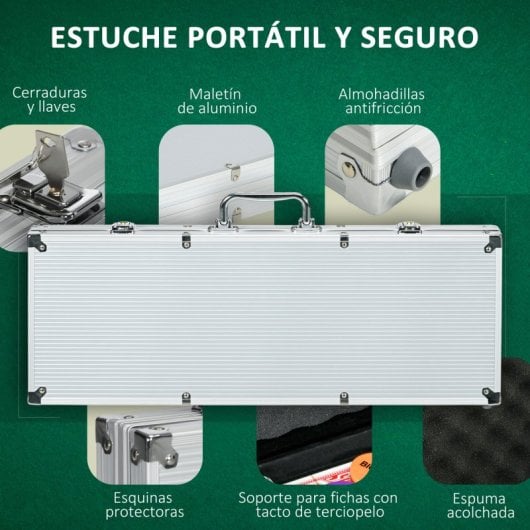 ESTUCHE PORTÁTIL Y SEGURO

Cerraduras y llaves

Maletín de aluminio

Almohadillas antifricción

Esquinas protectoras

Soporte para fichas con tacto de terciopelo

Espuma acolchada