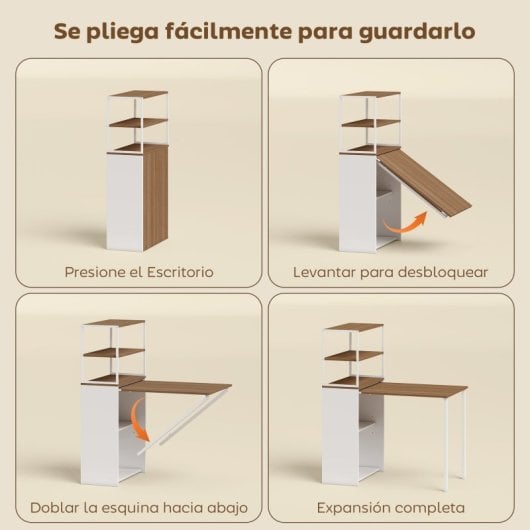 Se pliega fácilmente para guardarlo

Presione el Escritorio

Levantar para desbloquear

Doblar la esquina hacia abajo

Expansión completa