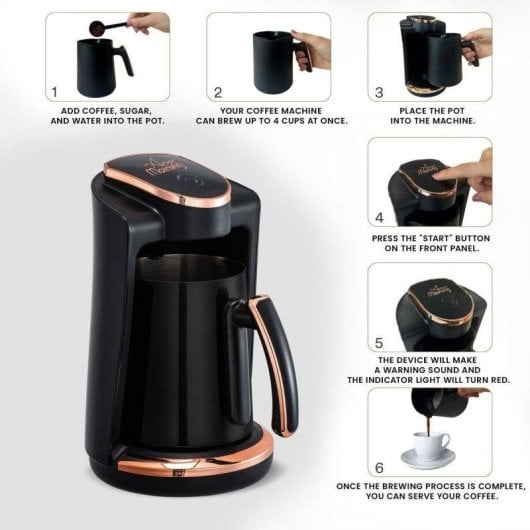 1

ADD COFFEE, SUGAR, AND WATER INTO THE POT.

2

YOUR COFFEE MACHINE CAN BREW UP TO 4 CUPS AT ONCE.

3

PLACE THE POT INTO THE MACHINE.

Morning

4

PRESS THE "START" BUTTON ON THE FRONT PANEL.

5

THE DEVICE WILL MAKE A WARNING SOUND AND THE INDICATOR LIGHT WILL TURN RED.

6

ONCE THE BREWING PROCESS IS COMPLETE, YOU CAN SERVE YOUR COFFEE.