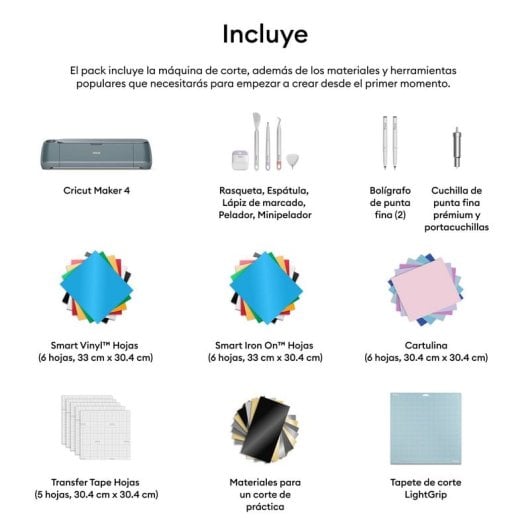 Incluye

El pack incluye la máquina de corte, además de los materiales y herramientas populares que necesitarás para empezar a crear desde el primer momento.

Cricut Maker 4

Rasqueta, Espátula, Lápiz de marcado, Pelador, Minipelador

Bolígrafo de punta fina (2)

Cuchilla de punta fina prémium y portacuchillas

Smart Vinyl™ Hojas (6 hojas, 33 cm x 30.4 cm)

Smart Iron On™ Hojas (6 hojas, 33 cm x 30.4 cm)

Cartulina (6 hojas, 30.4 cm x 30.4 cm)

Transfer Tape Hojas (5 hojas, 30.4 cm x 30.4 cm)

Materiales para un corte de práctica

Tapete de corte LightGrip