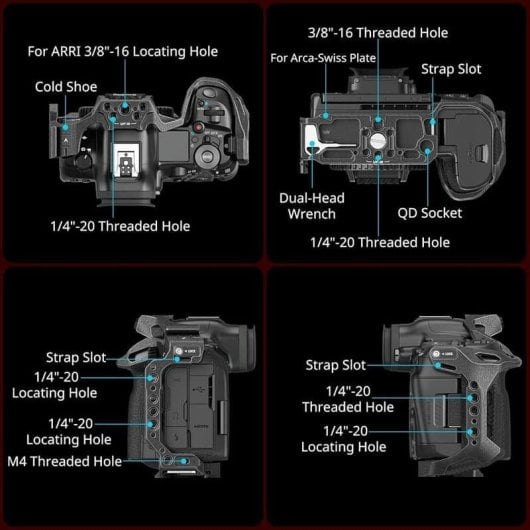 For ARRI 3/8"-16 Locating Hole

Cold Shoe

1/4"-20 Threaded Hole

3/8"-16 Threaded Hole

For Arca-Swiss Plate

Strap Slot

Dual-Head Wrench

QD Socket

1/4"-20 Threaded Hole

Strap Slot

1/4"-20 Locating Hole

1/4"-20 Locating Hole

M4 Threaded Hole

Strap Slot

1/4"-20 Threaded Hole

1/4"-20 Locating Hole