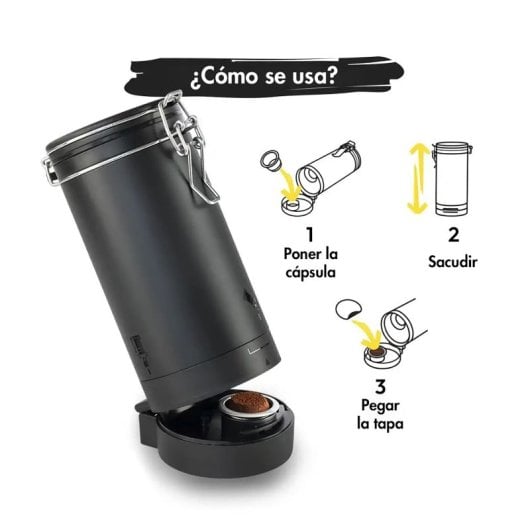 ¿Cómo se usa?

1
Poner la cápsula

2
Sacudir

3
Pegar la tapa