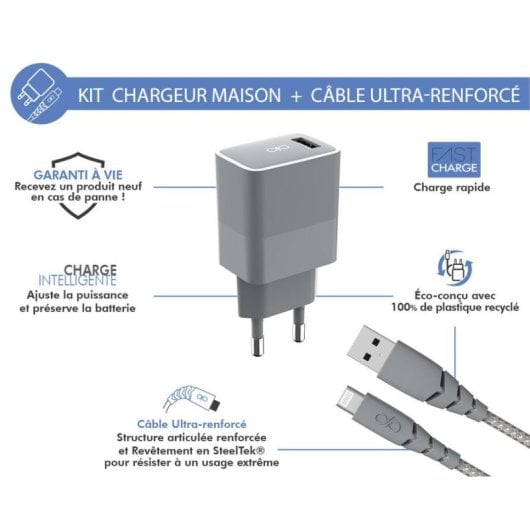 KIT CHARGEUR MAISON + CÂBLE ULTRA-RENFORCÉ

GARANTI À VIE
Recevez un produit neuf en cas de panne !

FAST CHARGE
Charge rapide

CHARGE INTELLIGENTE
Ajuste la puissance et préserve la batterie

Éco-conçu avec 100% de plastique recyclé

Câble Ultra-renforcé
Structure articulée renforcée et Revêtement en SteelTek® pour résister à un usage extrême