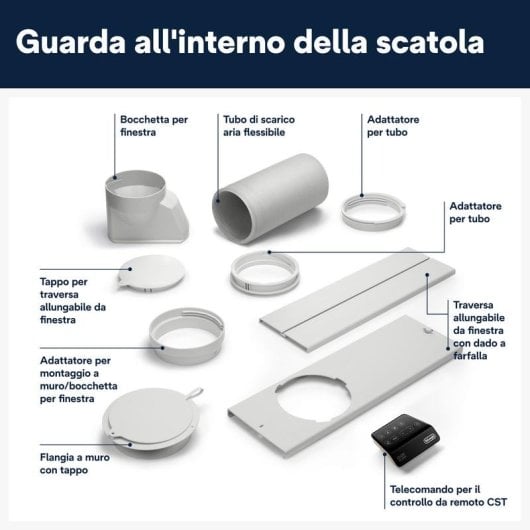 Guarda all'interno della scatola

Bocchetta per finestra

Tubo di scarico aria flessibile

Adattatore per tubo

Adattatore per tubo

Tappo per traversa allungabile da finestra

Traversa allungabile da finestra con dado a farfalla

Adattatore per montaggio a muro/bocchetta per finestra

Flangia a muro con tappo

Telecomando per il controllo da remoto CST