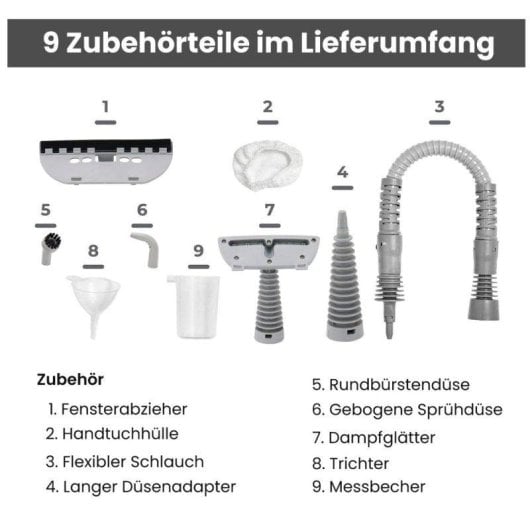 9 Zubehörteile im Lieferumfang

1

2

3

4

5

6

7

8

9

Zubehör

1. Fensterabzieher
2. Handtuchhülle
3. Flexibler Schlauch
4. Langer Düsenadapter

5. Rundbürstendüse
6. Gebogene Sprühdüse
7. Dampfglätter
8. Trichter
9. Messbecher