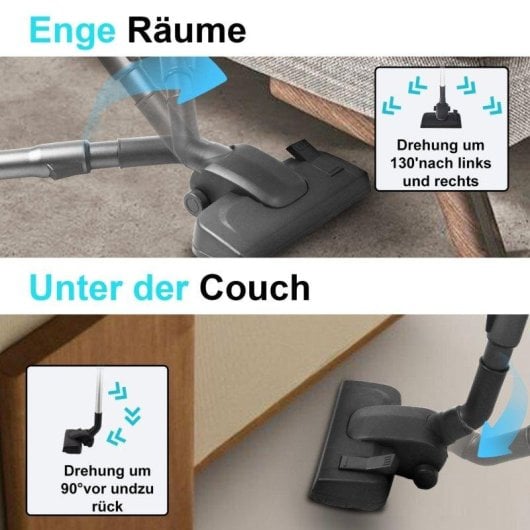 Enge Räume

Drehung um 130'nach links und rechts

Unter der Couch

Drehung um 90°vor undzu rück