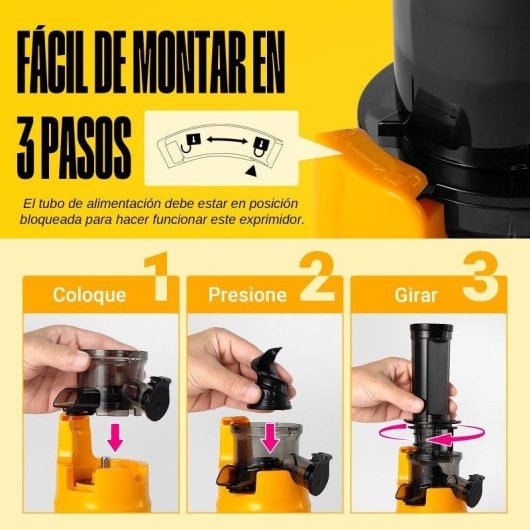 FÁCIL DE MONTAR EN 3 PASOS

El tubo de alimentación debe estar en posición bloqueada para hacer funcionar este exprimidor.

Coloque 1

Presione 2

Girar 3