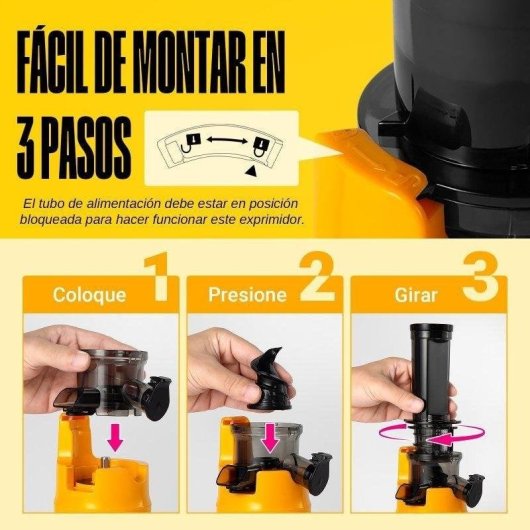 FÁCIL DE MONTAR EN 3 PASOS

El tubo de alimentación debe estar en posición bloqueada para hacer funcionar este exprimidor.

Coloque 1

Presione 2

Girar 3