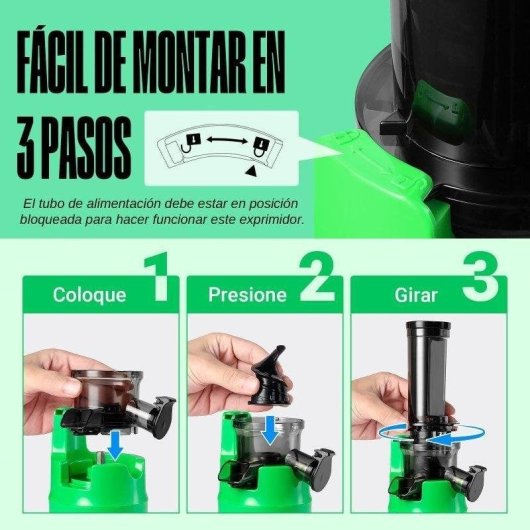 FÁCIL DE MONTAR EN 3 PASOS

El tubo de alimentación debe estar en posición bloqueada para hacer funcionar este exprimidor.

Coloque 1

Presione 2

Girar 3