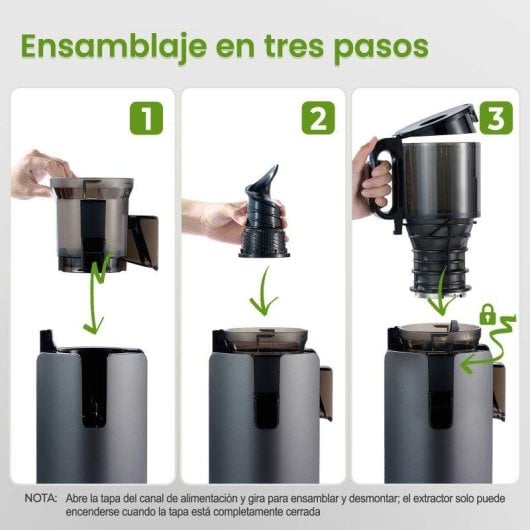 Ensamblaje en tres pasos

1

2

3

NOTA: Abre la tapa del canal de alimentación y gira para ensamblar y desmontar; el extractor solo puede encenderse cuando la tapa está completamente cerrada