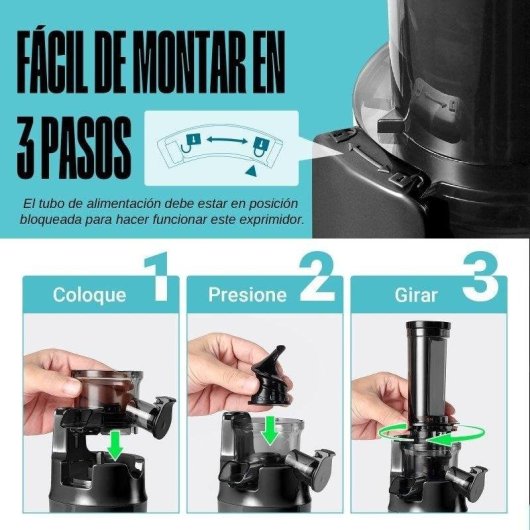 FÁCIL DE MONTAR EN 3 PASOS

El tubo de alimentación debe estar en posición bloqueada para hacer funcionar este exprimidor.

Coloque 1

Presione 2

Girar 3