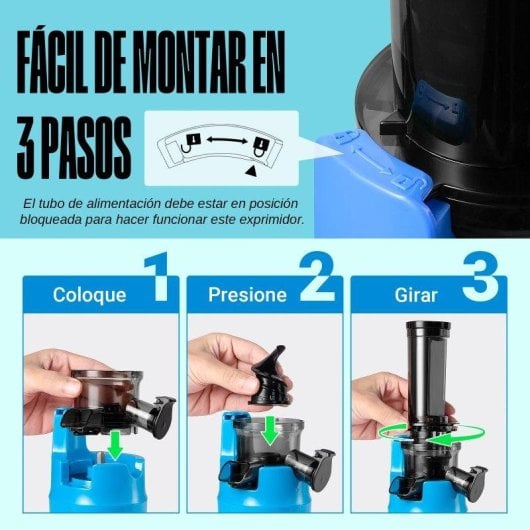 FÁCIL DE MONTAR EN 3 PASOS

El tubo de alimentación debe estar en posición bloqueada para hacer funcionar este exprimidor.

Coloque 1

Presione 2

Girar 3