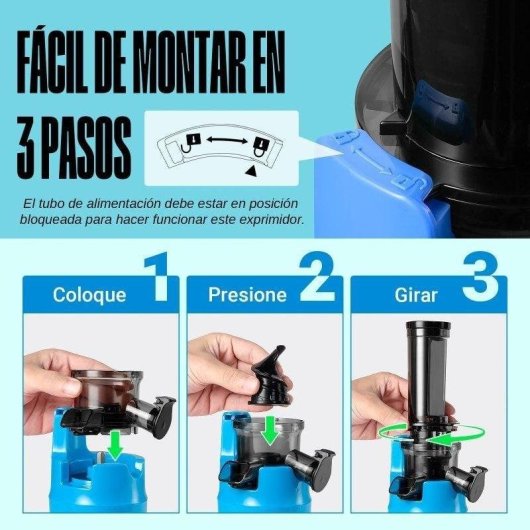 FÁCIL DE MONTAR EN 3 PASOS

El tubo de alimentación debe estar en posición bloqueada para hacer funcionar este exprimidor.

Coloque 1

Presione 2

Girar 3