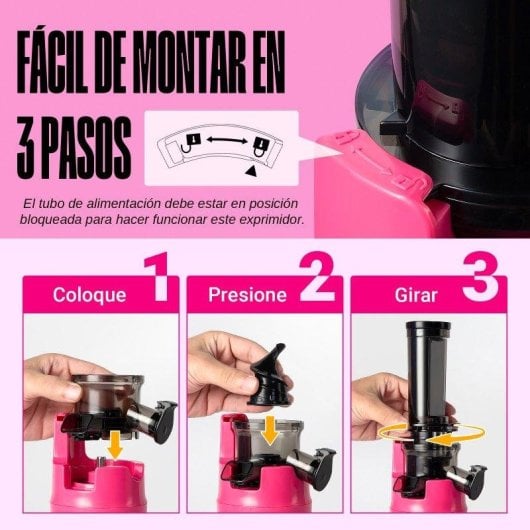 FÁCIL DE MONTAR EN 3 PASOS

El tubo de alimentación debe estar en posición bloqueada para hacer funcionar este exprimidor.

Coloque 1

Presione 2

Girar 3