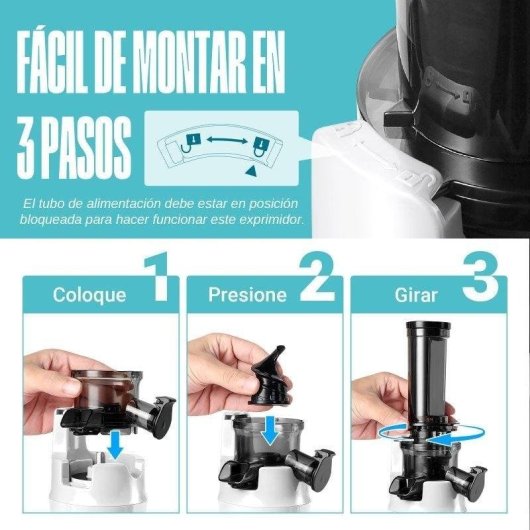 FÁCIL DE MONTAR EN 3 PASOS

El tubo de alimentación debe estar en posición bloqueada para hacer funcionar este exprimidor.

Coloque 1

Presione 2

Girar 3