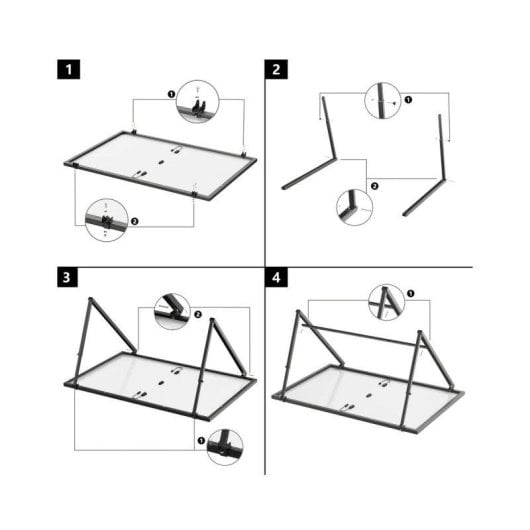 1
1
2
2
1
2
3
2
1
4
1