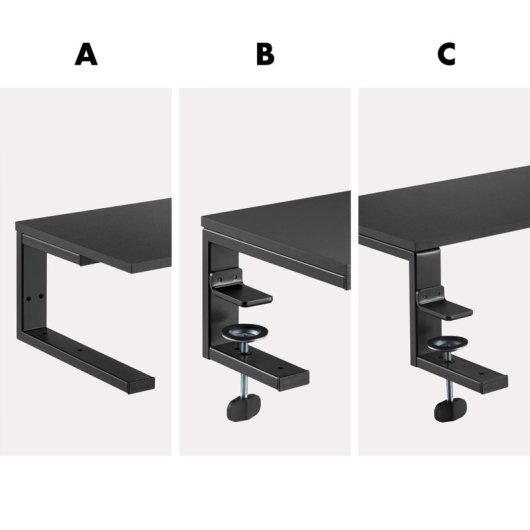 A

B

C