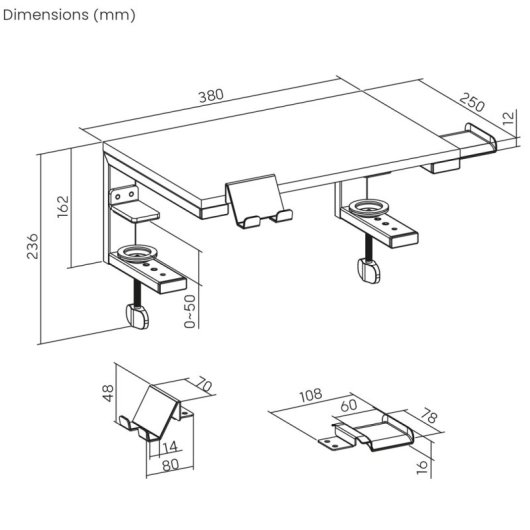 Dimensions (mm)

380
250
12
162
236
0~50

48
70
14
80

108
60
78
16