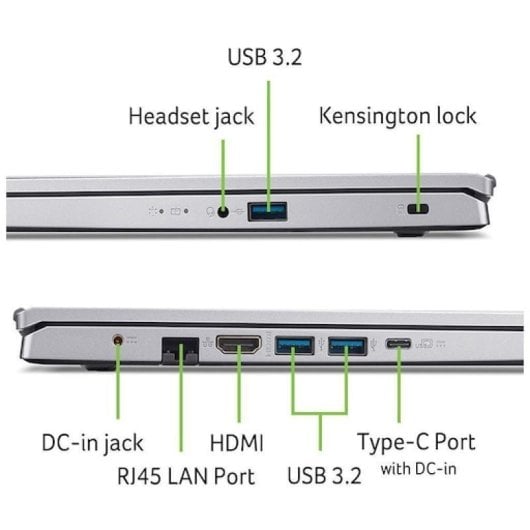 USB 3.2

Headset jack

Kensington lock

DC-in jack

RJ45 LAN Port

HDMI

USB 3.2

Type-C Port
with DC-in