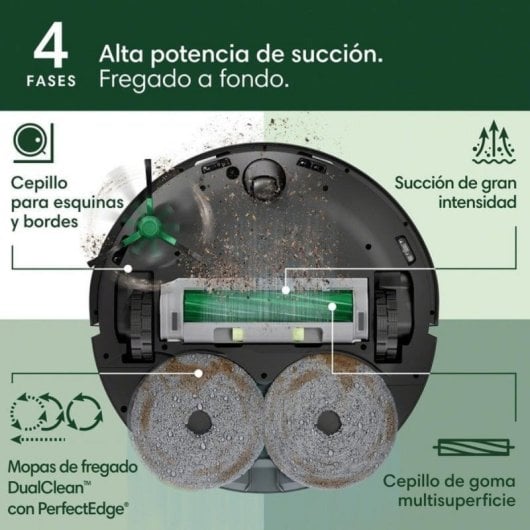 4 FASES

Alta potencia de succión.
Fregado a fondo.

Cepillo para esquinas y bordes

Succión de gran intensidad

Mopas de fregado DualClean™ con PerfectEdge®

Cepillo de goma multisuperficie