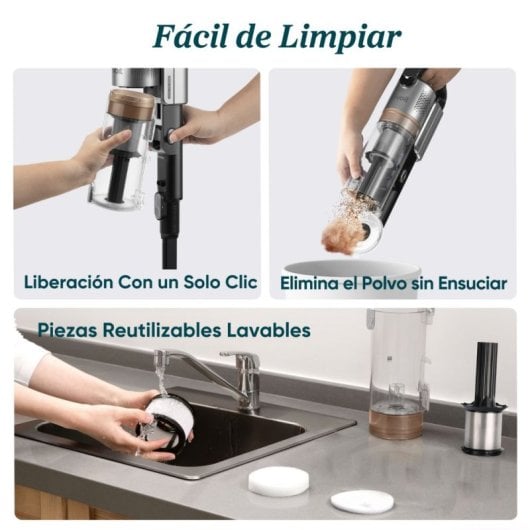 Fácil de Limpiar

Liberación Con un Solo Clic

Elimina el Polvo sin Ensuciar

Piezas Reutilizables Lavables