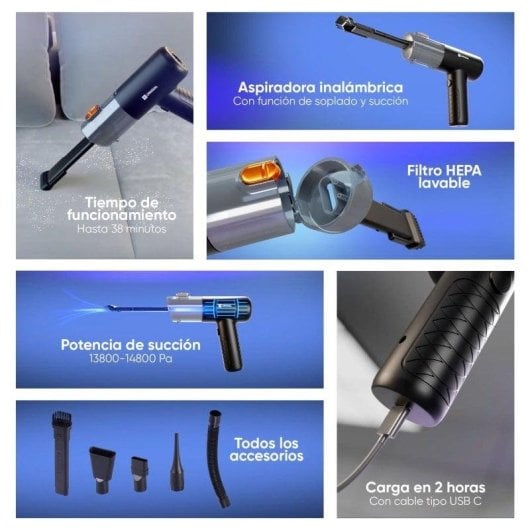 Tiempo de funcionamiento
Hasta 38 minutos

Aspiradora inalámbrica
Con función de soplado y succión

Filtro HEPA lavable

Potencia de succión
13800-14800 Pa

Todos los accesorios

Carga en 2 horas
Con cable tipo USB C