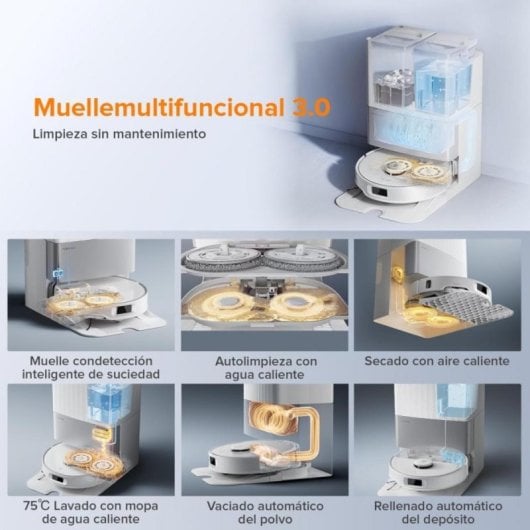 Muellemultifuncional 3.0

Limpieza sin mantenimiento

Muelle condetección inteligente de suciedad

Autolimpieza con agua caliente

Secado con aire caliente

75°C Lavado con mopa de agua caliente

Vaciado automático del polvo

Rellenado automático del depósito